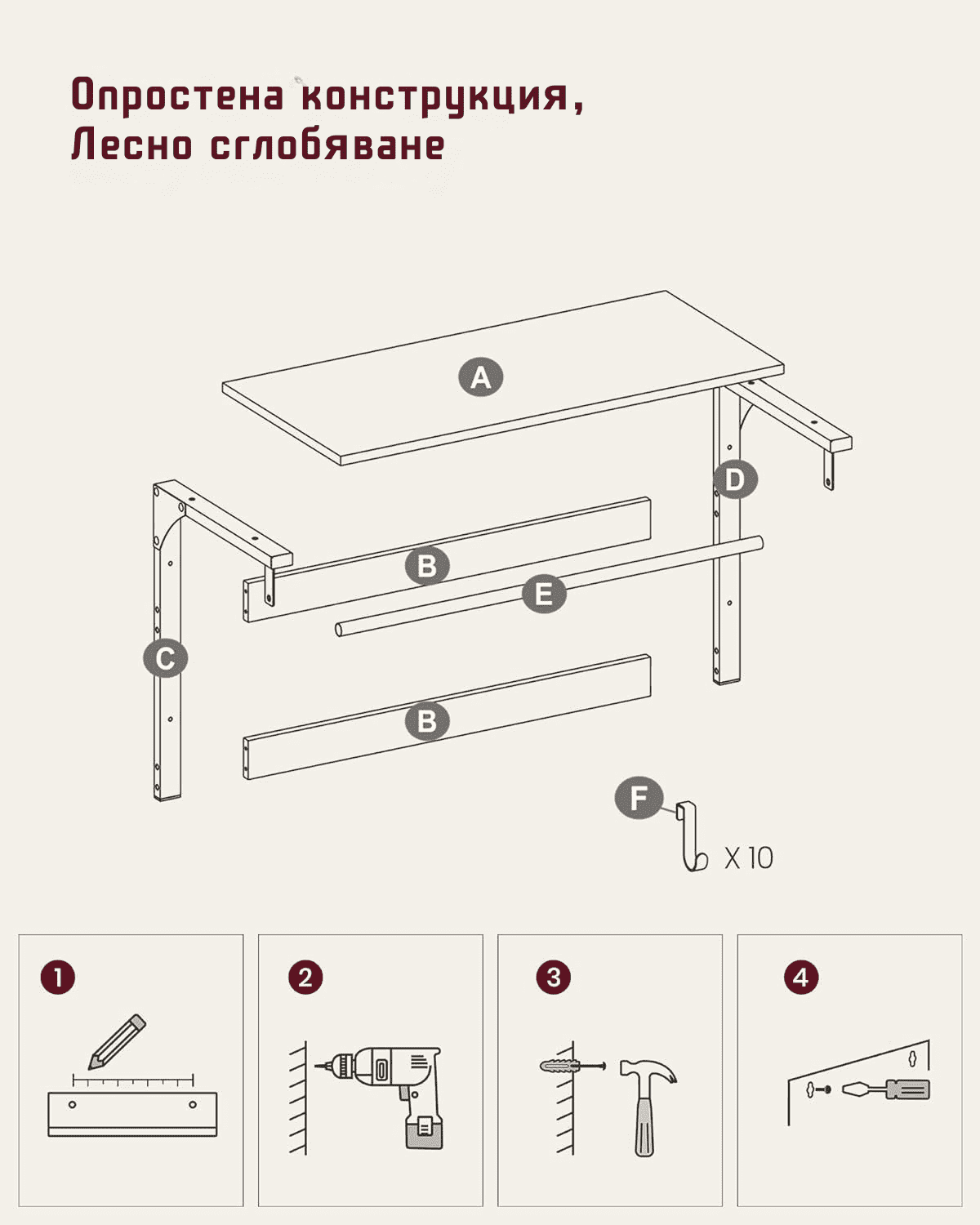 Опростена конструкция,
Лесно сглобяване

A
D
B
E
C
B
F
X 10

1
2
3
4